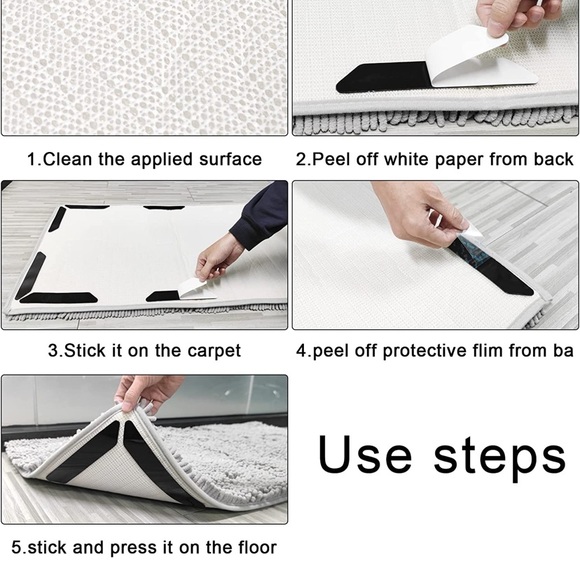 1.Clean the applied surface

2.Peel off white paper from back

3.Stick it on the carpet

4.peel off protective flim from ba

5.stick and press it on the floor

Use steps